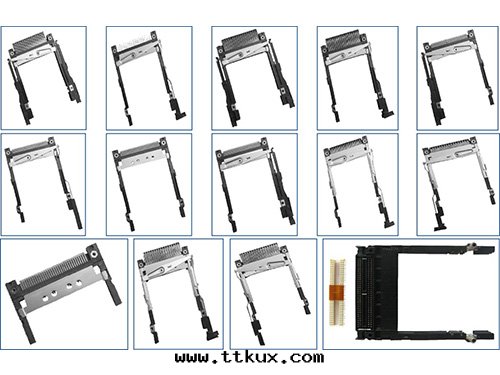 www.ttkux.com